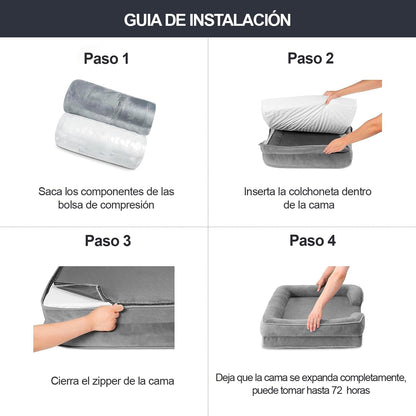 GUIA DE INSTALACIÓN

Paso 1

Saca los componentes de las bolsa de compresión

Paso 2

Inserta la colchoneta dentro de la cama

Paso 3

Cierra el zipper de la cama

Paso 4

Deja que la cama se expanda completamente, puede tomar hasta 72 horas