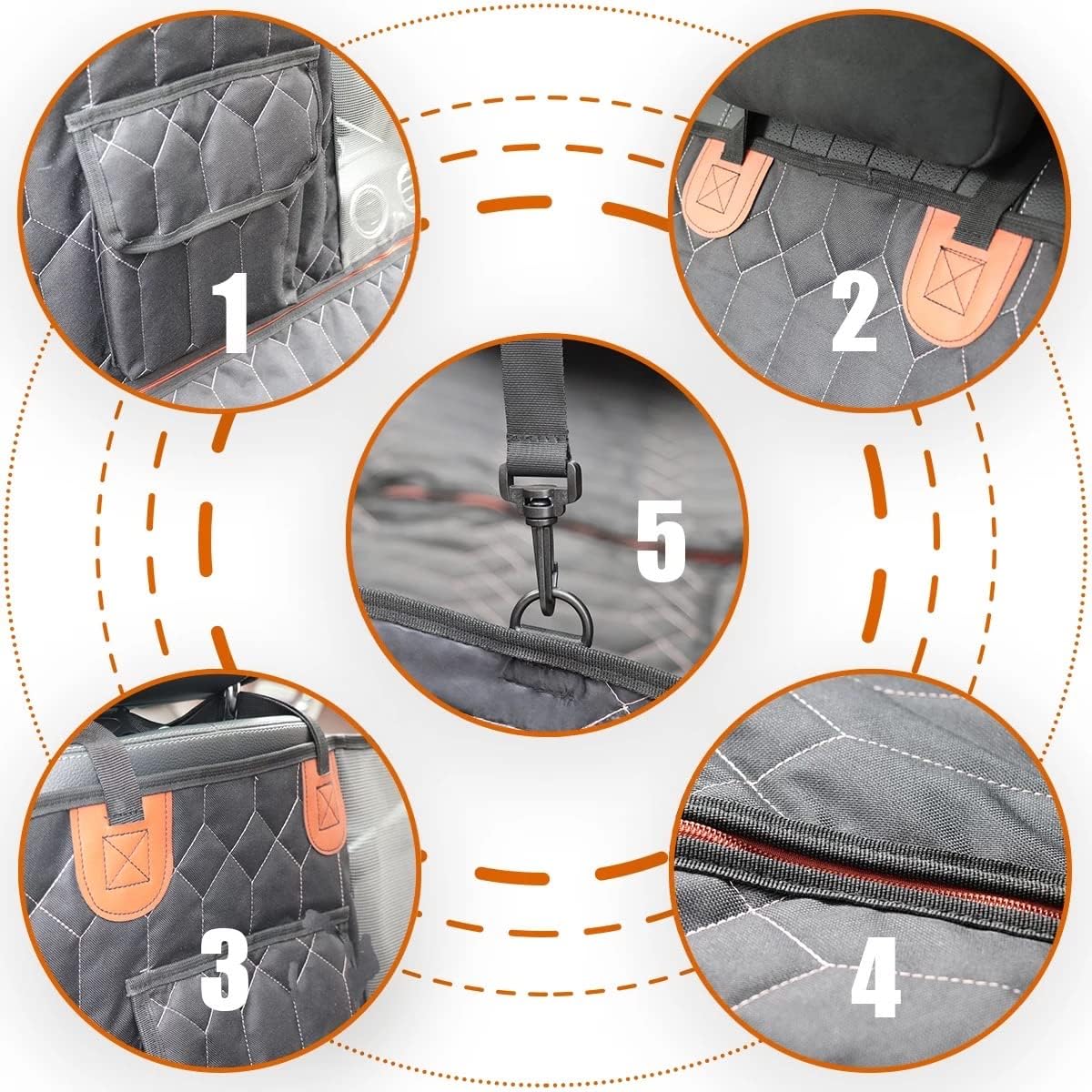 1

2

5

3

4