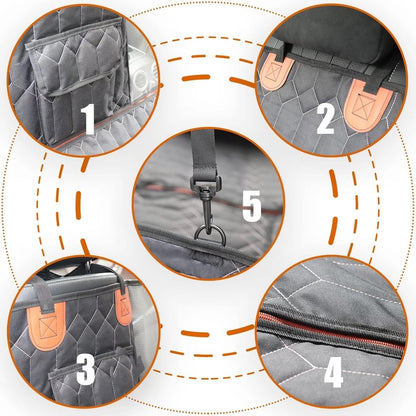 1

2

5

3

4